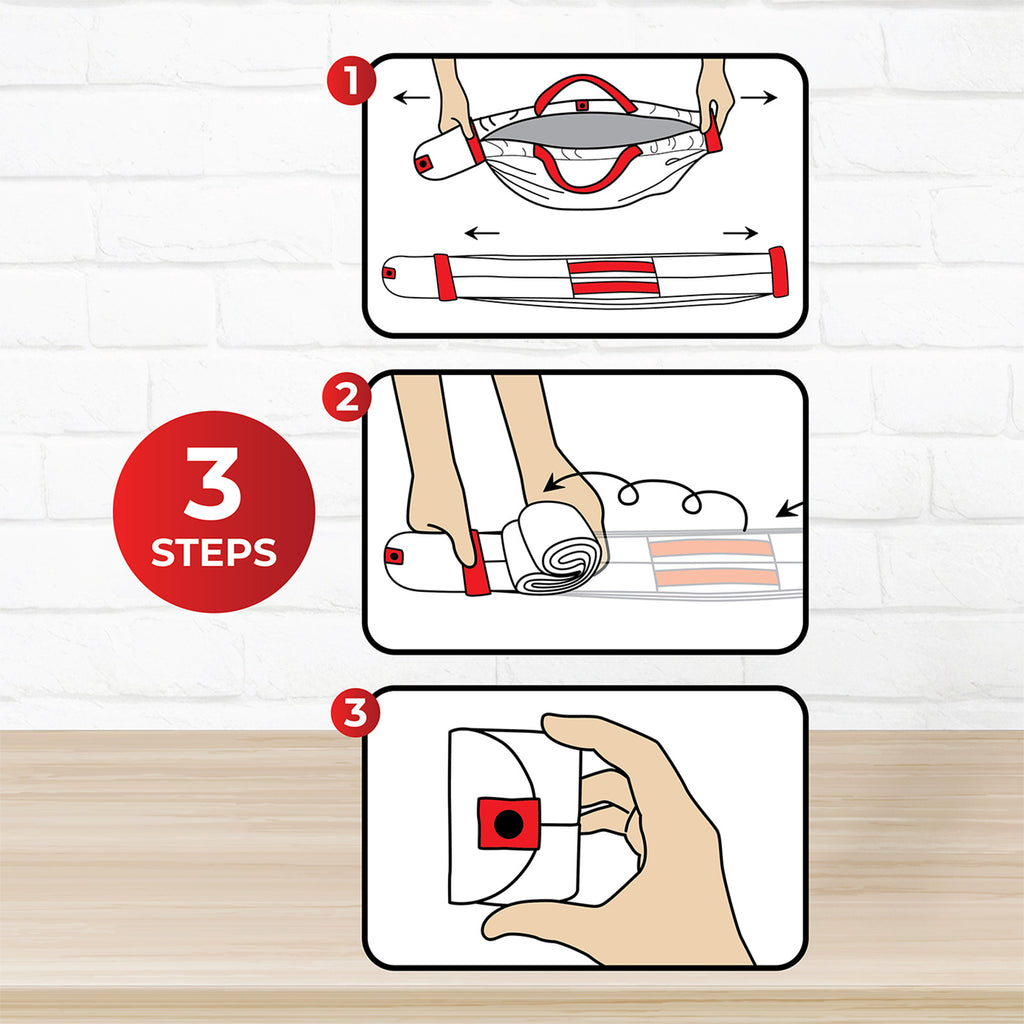 1

2

3
STEPS

3